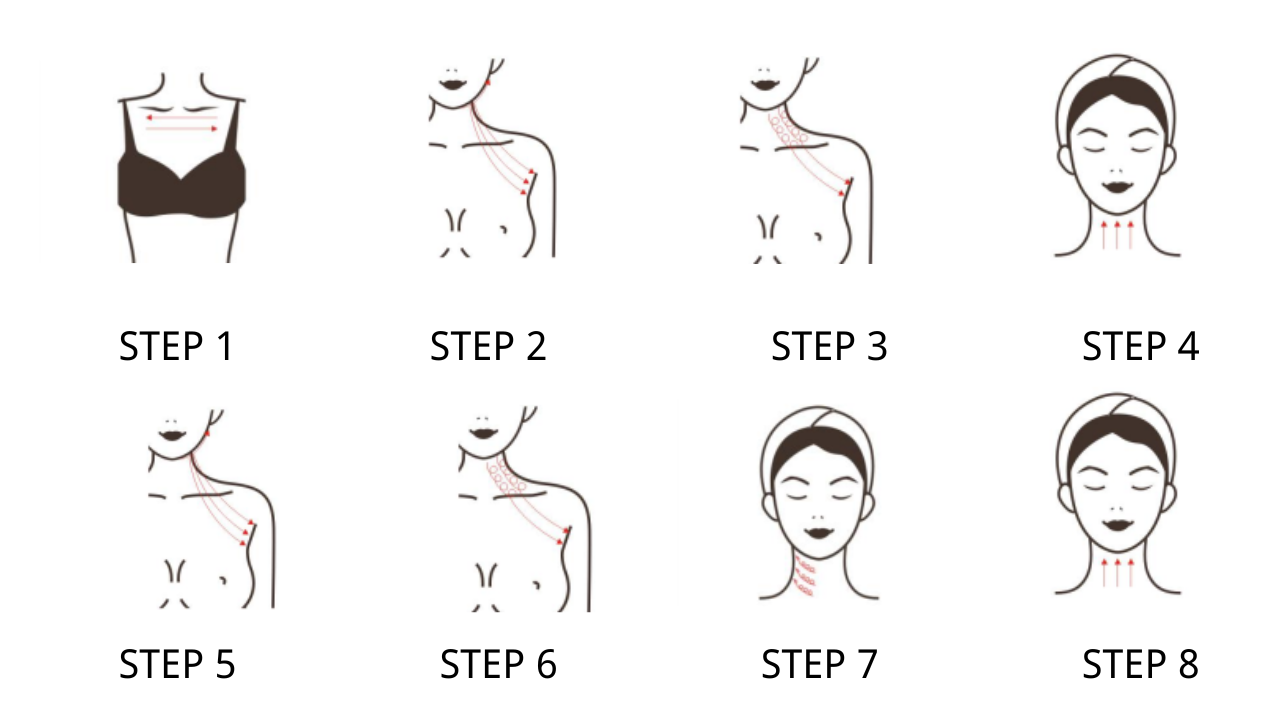 STEP 1 STEP 2 STEP 3 STEP 4

STEP 5 STEP 6 STEP 7 STEP 8