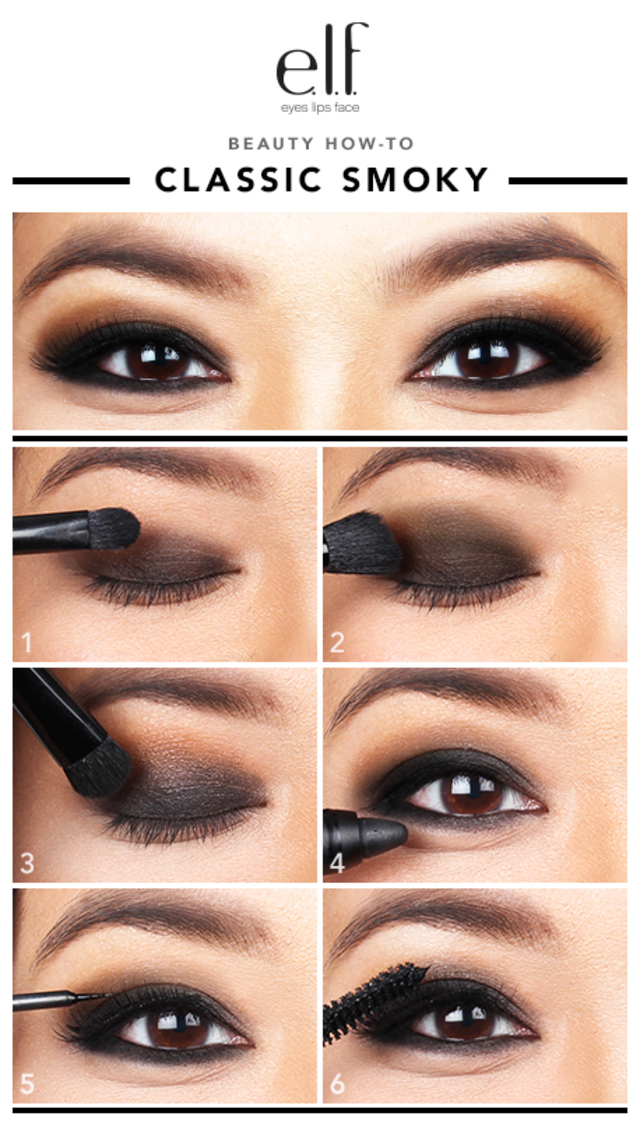 e.l.f.
eyes lips face

BEAUTY HOW-TO

CLASSIC SMOKY

1

2

3

4

5

6