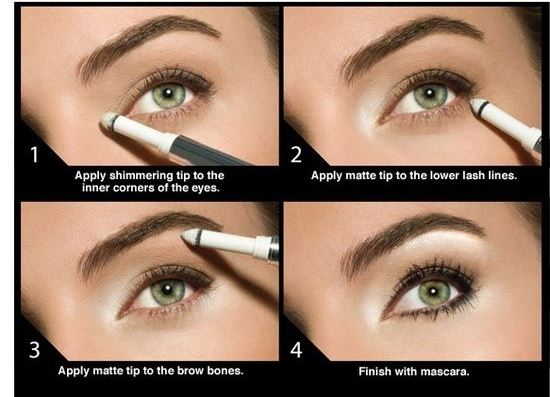 1
Apply shimmering tip to the inner corners of the eyes.

2
Apply matte tip to the lower lash lines.

3
Apply matte tip to the brow bones.

4
Finish with mascara.