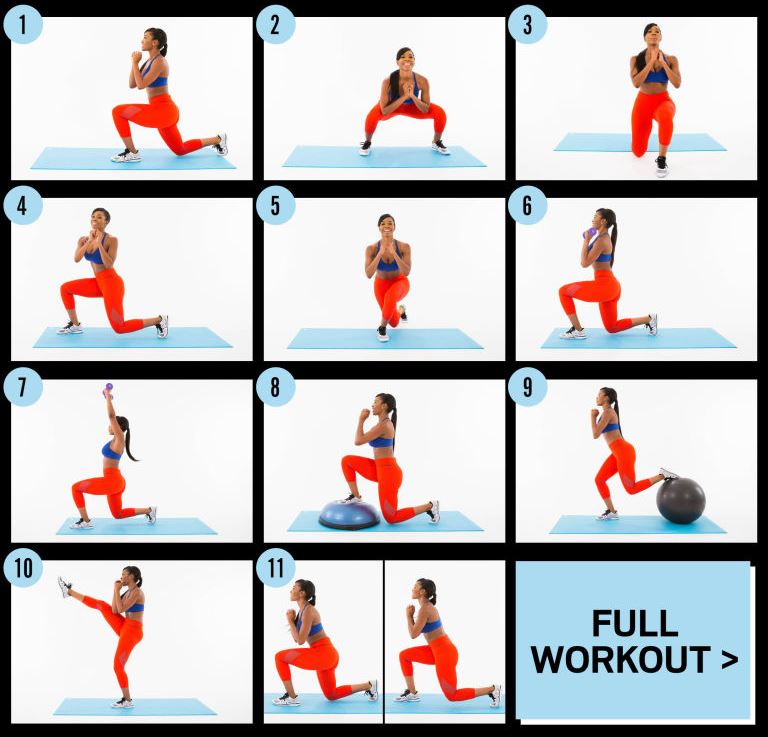 1
2
3
4
5
6
7
8
9
10
11
FULL WORKOUT >