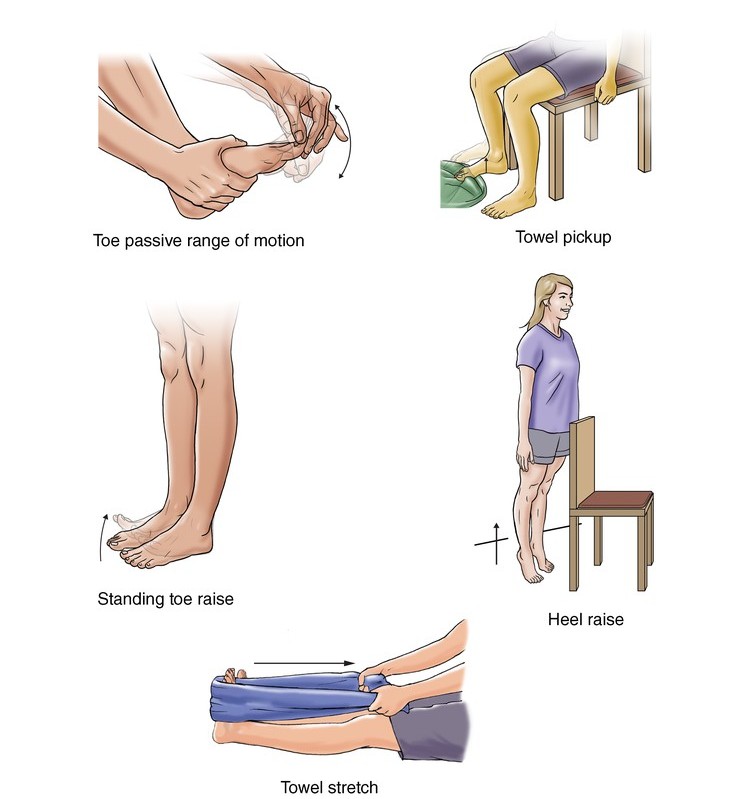 Toe passive range of motion

Towel pickup

Standing toe raise

Heel raise

Towel stretch