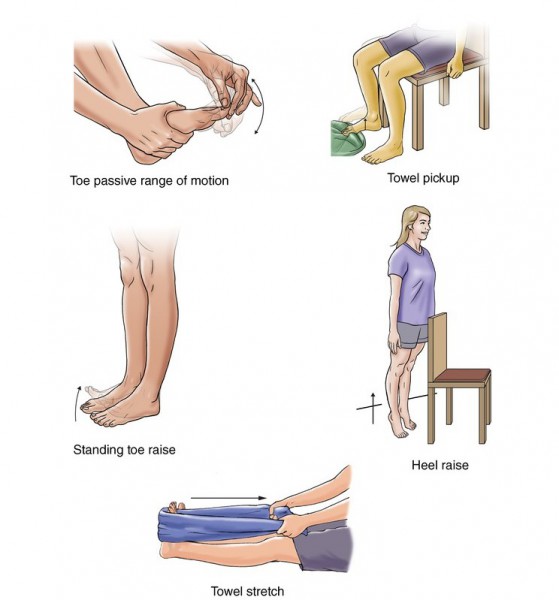 Toe passive range of motion

Towel pickup

Standing toe raise

Heel raise

Towel stretch