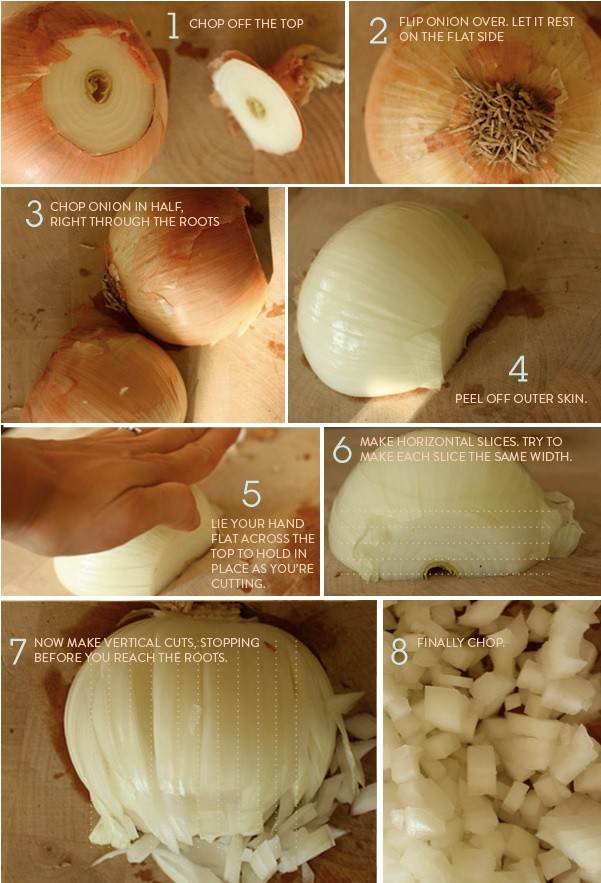 1 CHOP OFF THE TOP

2 FLIP ONION OVER. LET IT REST ON THE FLAT SIDE

3 CHOP ONION IN HALF, RIGHT THROUGH THE ROOTS

4 PEEL OFF OUTER SKIN.

5 LIE YOUR HAND FLAT ACROSS THE TOP TO HOLD IN PLACE AS YOU'RE CUTTING.

6 MAKE HORIZONTAL SLICES. TRY TO MAKE EACH SLICE THE SAME WIDTH.

7 NOW MAKE VERTICAL CUTS, STOPPING BEFORE YOU REACH THE ROOTS.

8 FINALLY CHOP.