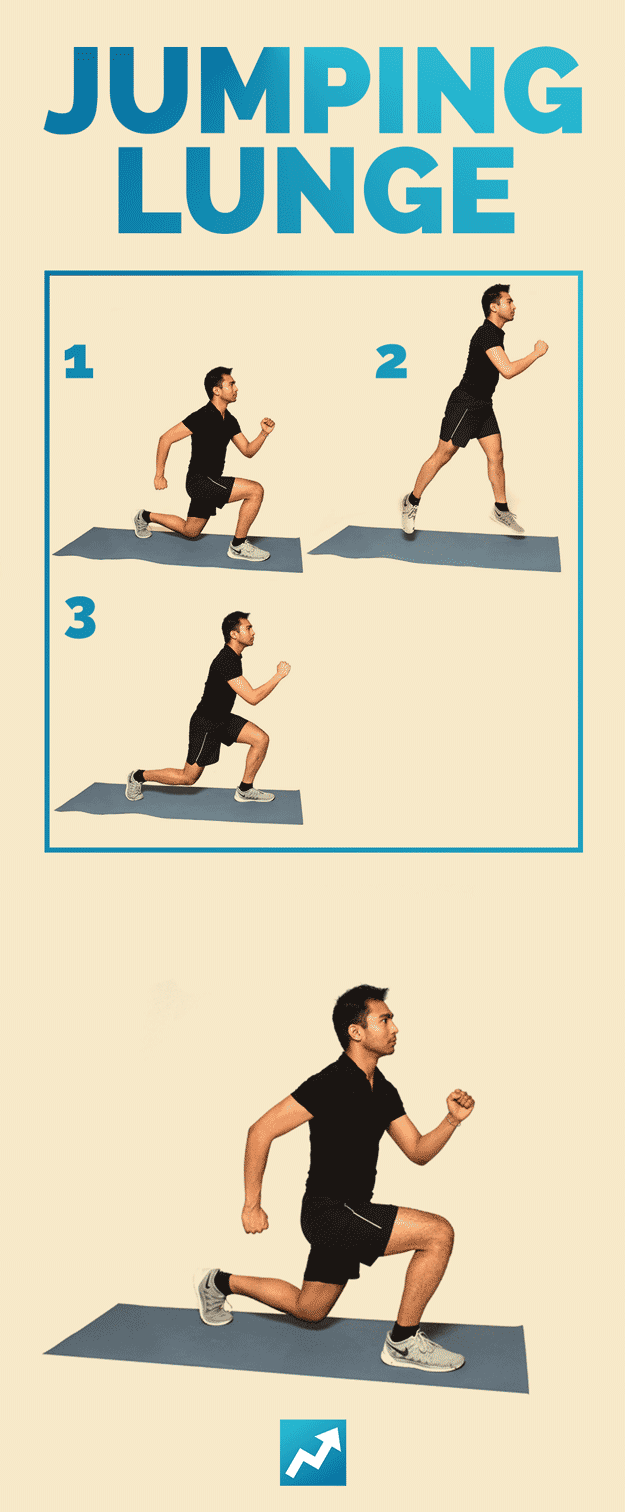 JUMPING LUNGE

1

2

3